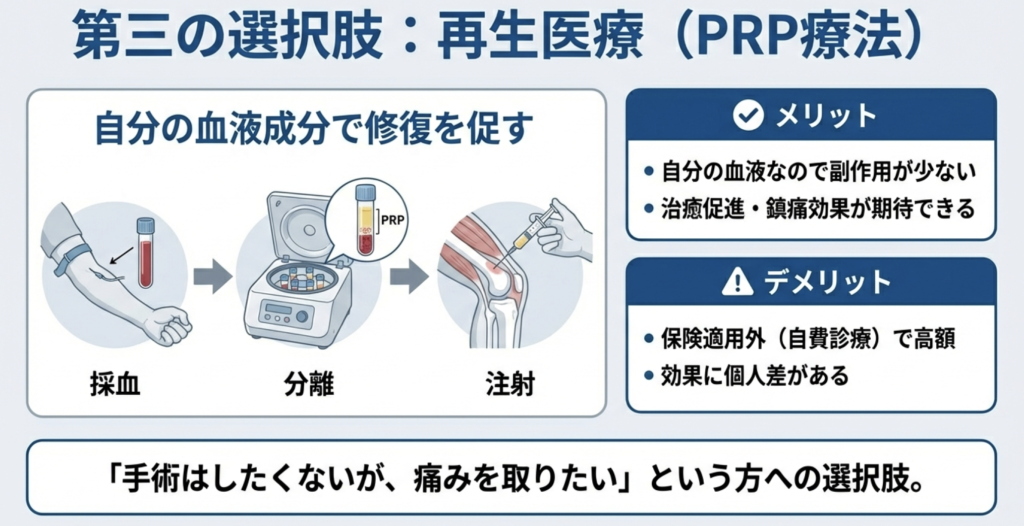 第三の選択肢：再生医療（PRP療法）

自分の血液成分で修復を促す

PRP

採血

分離

注射

メリット

• 自分の血液なので副作用が少ない
• 治癒促進・鎮痛効果が期待できる

デメリット

• 保険適用外（自費診療）で高額
• 効果に個人差がある

「手術はしたくないが、痛みを取りたい」という方への選択肢。